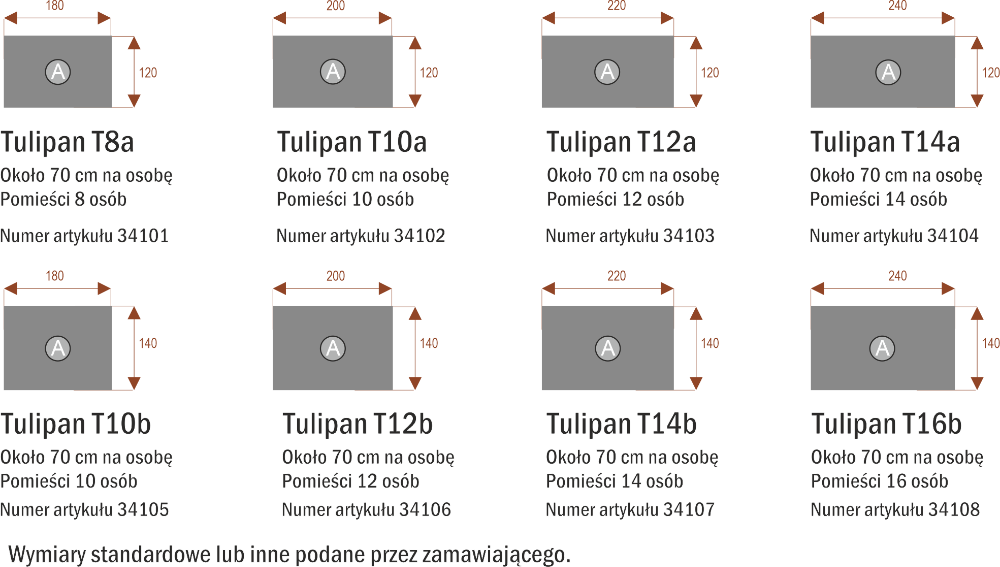 180

A

120

Tulipan T8a
Około 70 cm na osobę
Pomieści 8 osób

Numer artykułu 34101

200

A

120

Tulipan T10a
Około 70 cm na osobę
Pomieści 10 osób

Numer artykułu 34102

220

A

120

Tulipan T12a
Około 70 cm na osobę
Pomieści 12 osób

Numer artykułu 34103

240

A

120

Tulipan T14a
Około 70 cm na osobę
Pomieści 14 osób

Numer artykułu 34104

180

A

140

Tulipan T10b
Około 70 cm na osobę
Pomieści 10 osób

Numer artykułu 34105

200

A

140

Tulipan T12b
Około 70 cm na osobę
Pomieści 12 osób

Numer artykułu 34106

220

A

140

Tulipan T14b
Około 70 cm na osobę
Pomieści 14 osób

Numer artykułu 34107

240

A

140

Tulipan T16b
Około 70 cm na osobę
Pomieści 16 osób

Numer artykułu 34108

Wymiary standardowe lub inne podane przez zamawiającego.